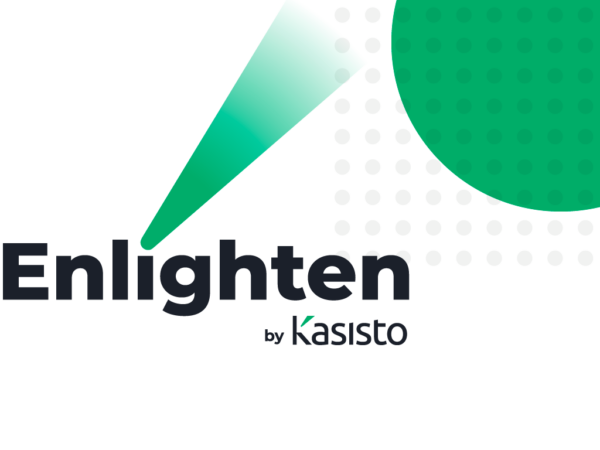 Enlighten

by kasisto